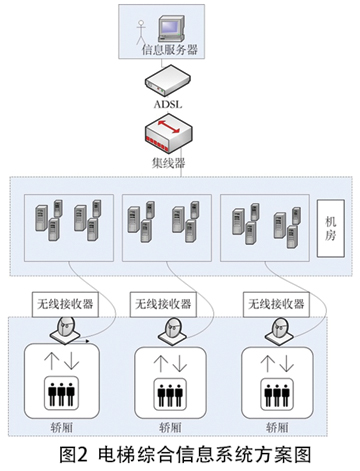 信息服务器

ADSL

集线器

机房

无线接收器

无线接收器

无线接收器

轿厢

轿厢

轿厢

图2 电梯综合信息系统方案图