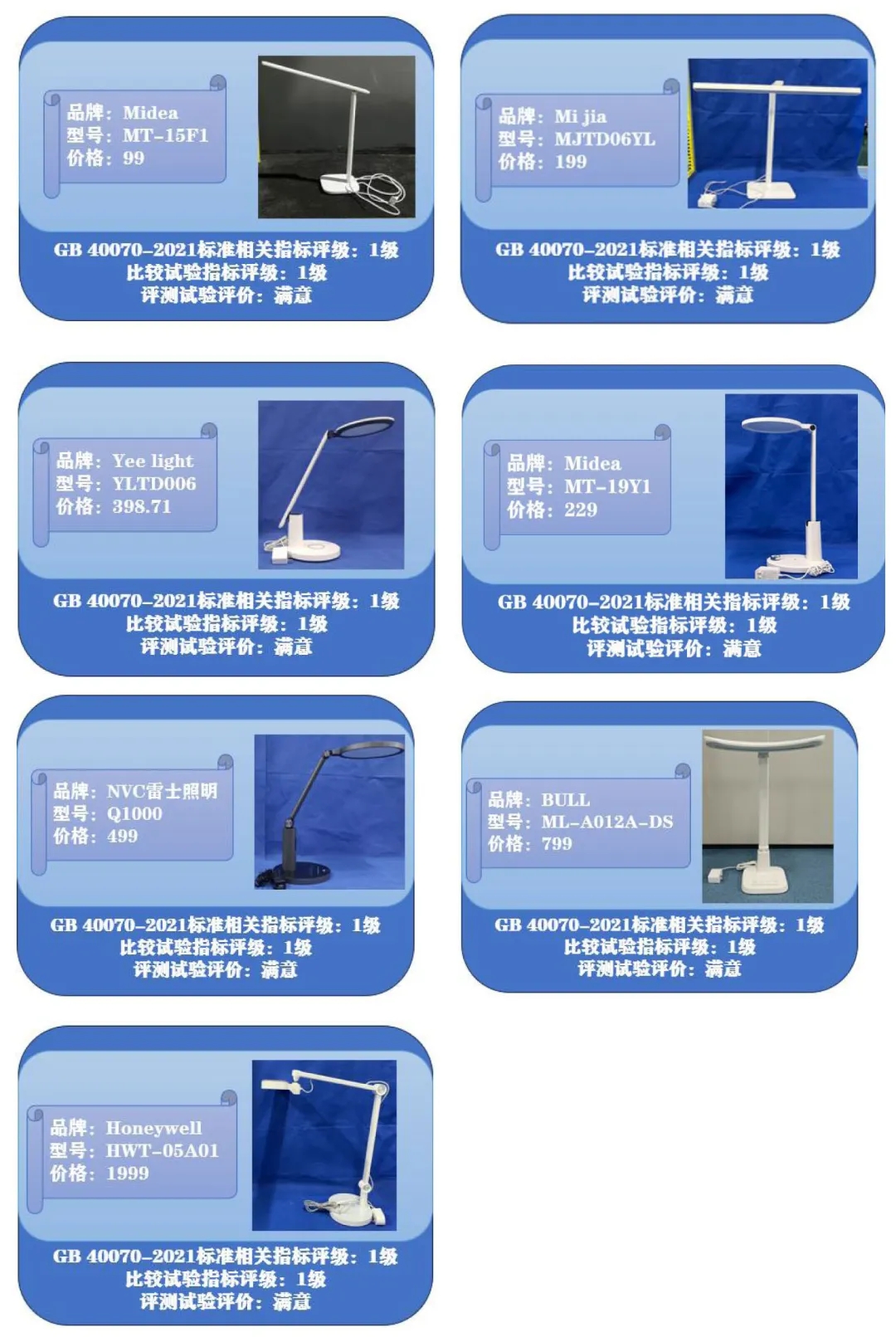 品牌：Midea
型号：MT-15F1
价格：99

GB 40070-2021标准相关指标评级：1级
比较试验指标评级：1级
评测试验评价：满意

品牌：Mi jia
型号：MJTD06YL
价格：199

GB 40070-2021标准相关指标评级：1级
比较试验指标评级：1级
评测试验评价：满意

品牌：Yee light
型号：YLTD006
价格：398.71

GB 40070-2021标准相关指标评级：1级
比较试验指标评级：1级
评测试验评价：满意

品牌：Midea
型号：MT-19Y1
价格：229

GB 40070-2021标准相关指标评级：1级
比较试验指标评级：1级
评测试验评价：满意

品牌：NVC雷士照明
型号：Q1000
价格：499

GB 40070-2021标准相关指标评级：1级
比较试验指标评级：1级
评测试验评价：满意

品牌：BULL
型号：ML-A012A-DS
价格：799

GB 40070-2021标准相关指标评级：1级
比较试验指标评级：1级
评测试验评价：满意

品牌：Honeywell
型号：HWT-05A01
价格：1999

GB 40070-2021标准相关指标评级：1级
比较试验指标评级：1级
评测试验评价：满意