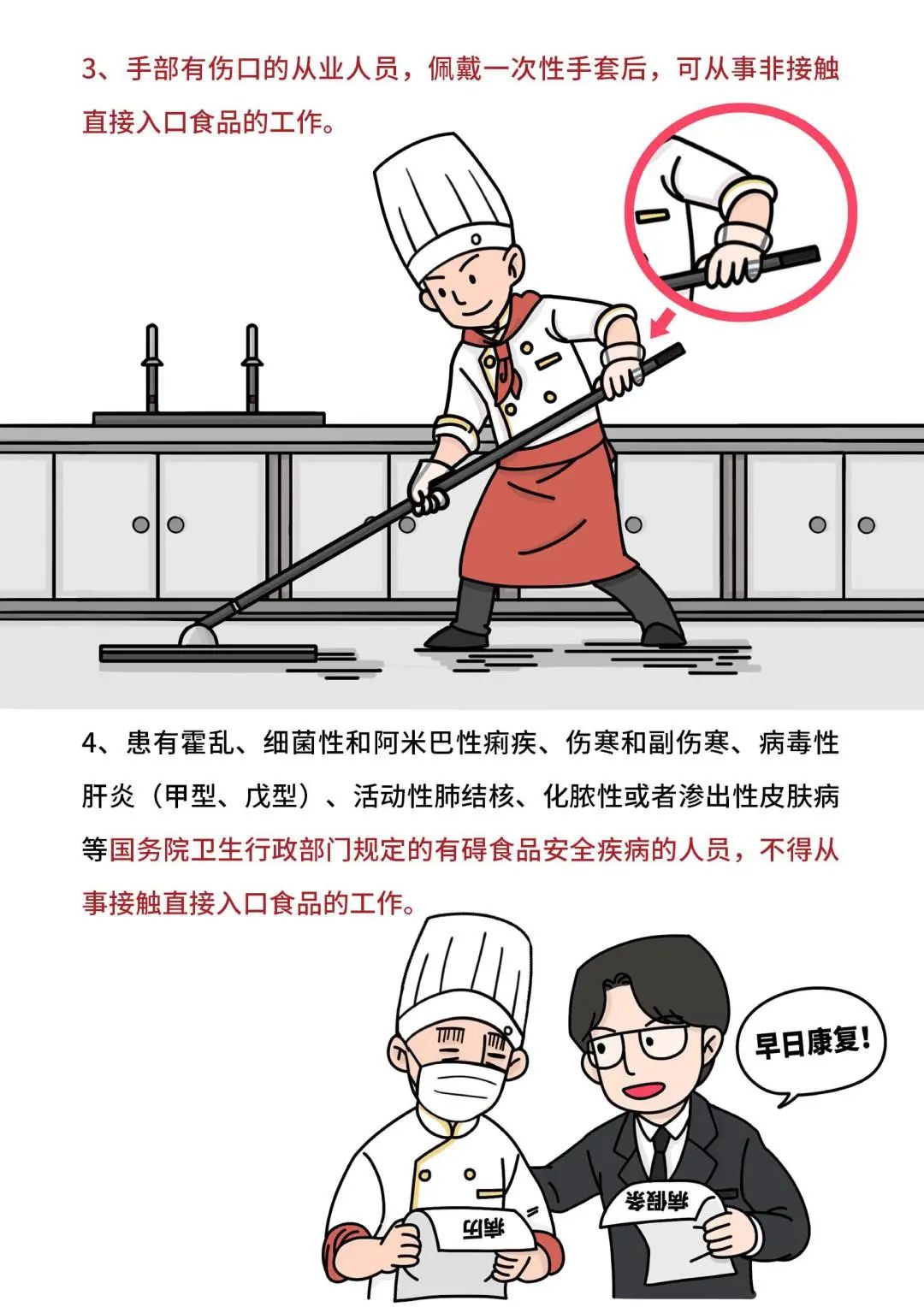 3、手部有伤口的从业人员，佩戴一次性手套后，可从事非接触直接入口食品的工作。

4、患有霍乱、细菌性和阿米巴性痢疾、伤寒和副伤寒、病毒性肝炎（甲型、戊型）、活动性肺结核、化脓性或者渗出性皮肤病等国务院卫生行政部门规定的有碍食品安全疾病的人员，不得从事接触直接入口食品的工作。

早日康复!

病历

病假条