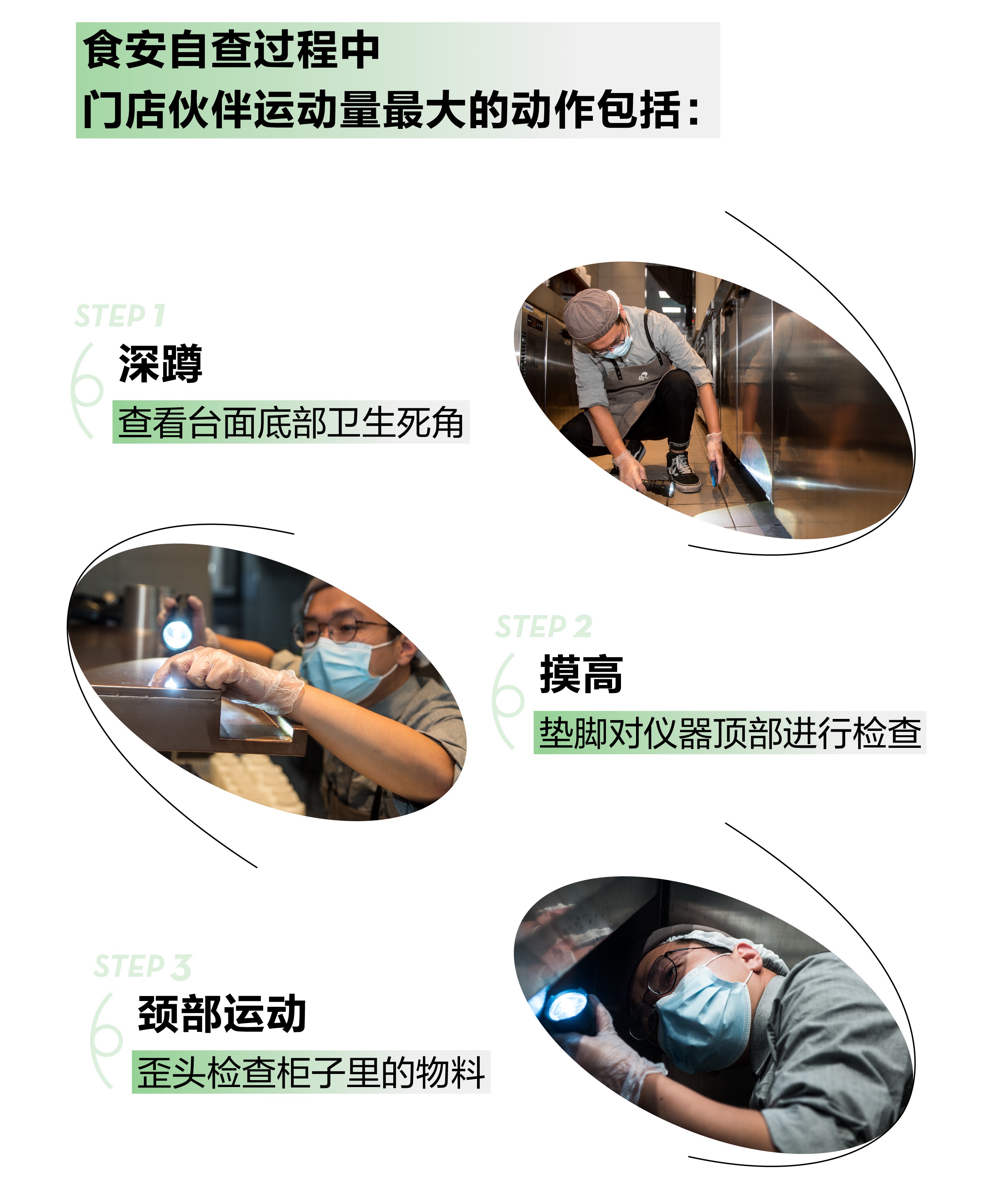 食安自查过程中
门店伙伴运动量最大的动作包括：

STEP 1
深蹲
查看台面底部卫生死角

STEP 2
摸高
垫脚对仪器顶部进行检查

STEP 3
颈部运动
歪头检查柜子里的物料