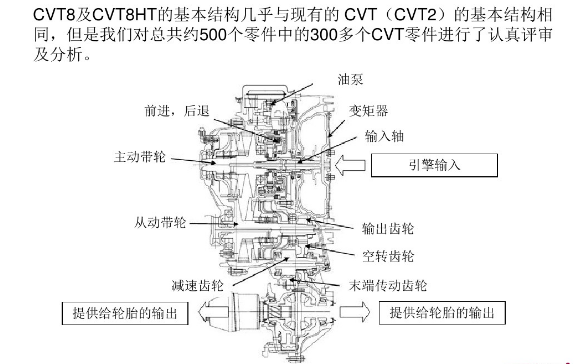 CVT8及CVT8HT的基本结构几乎与现有的 CVT（CVT2）的基本结构相同，但是我们对总共约500个零件中的300多个CVT零件进行了认真评审及分析。

油泵
前进，后退
变矩器
输入轴
主动带轮
引擎输入
从动带轮
输出齿轮
空转齿轮
减速齿轮
末端传动齿轮
提供给轮胎的输出
提供给轮胎的输出